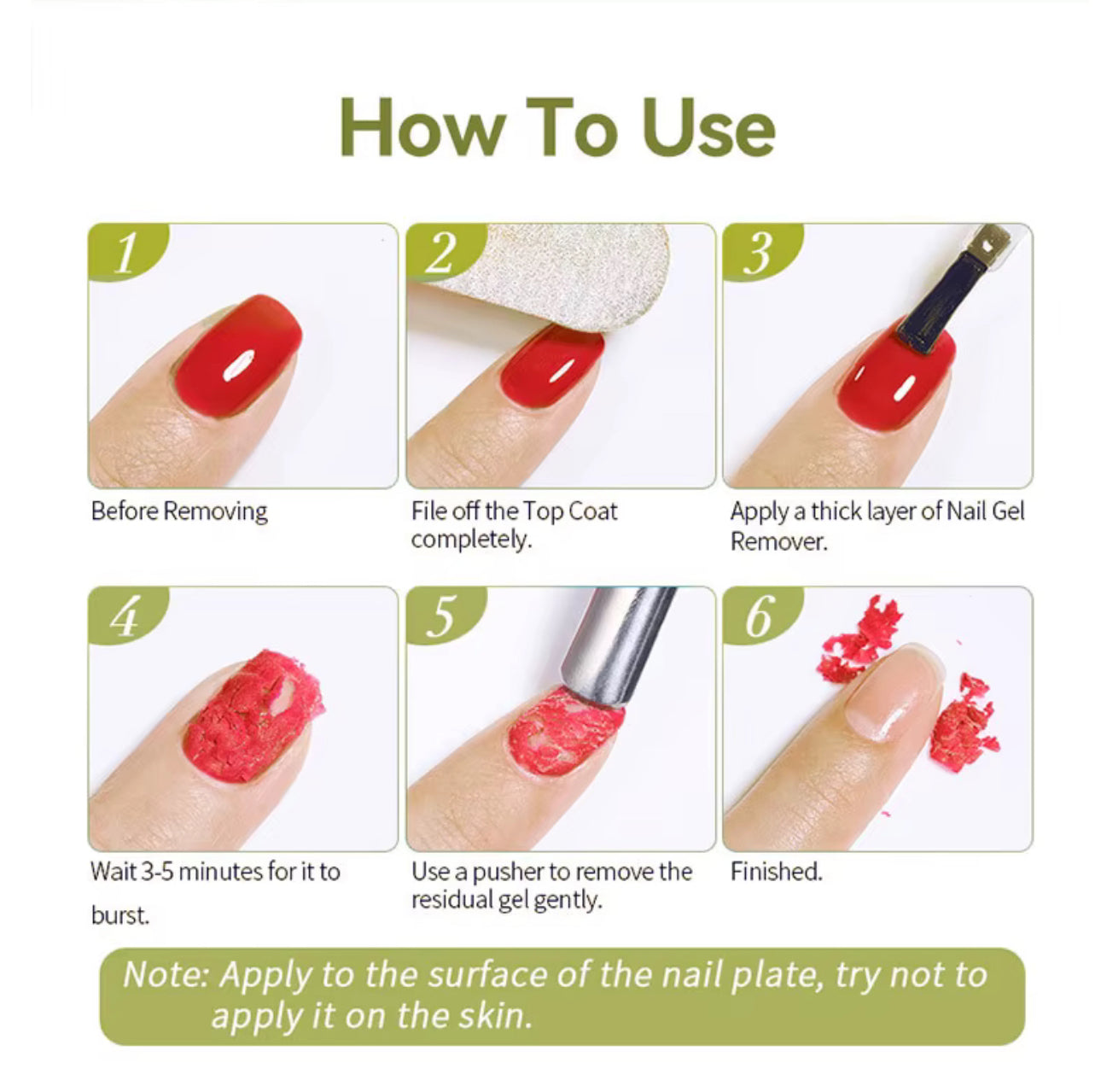 How To Use

1

Before Removing

2

File off the Top Coat completely.

3

Apply a thick layer of Nail Gel Remover.

4

Wait 3-5 minutes for it to burst.

5

Use a pusher to remove the residual gel gently.

6

Finished.

Note: Apply to the surface of the nail plate, try not to apply it on the skin.